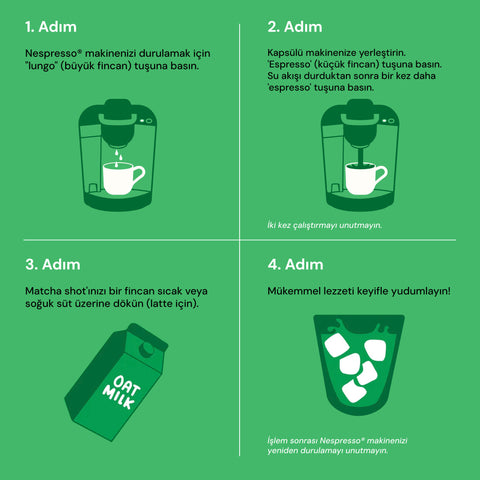 1. Adım

Nespresso® makinenizi durulamak için "lungo" (büyük fincan) tuşuna basın.

2. Adım

Kapsülü makinenize yerleştirin. 'Espresso' (küçük fincan) tuşuna basın. Su akışı durduktan sonra bir kez daha 'espresso' tuşuna basın.

İki kez çalıştırmayı unutmayın.

3. Adım

Matcha shot'ınızı bir fincan sıcak veya soğuk süt üzerine dökün (latte için).

OAT MILK

4. Adım

Mükemmel lezzeti keyifle yudumlayın!

İşlem sonrası Nespresso® makinenizi yeniden durulamayı unutmayın.